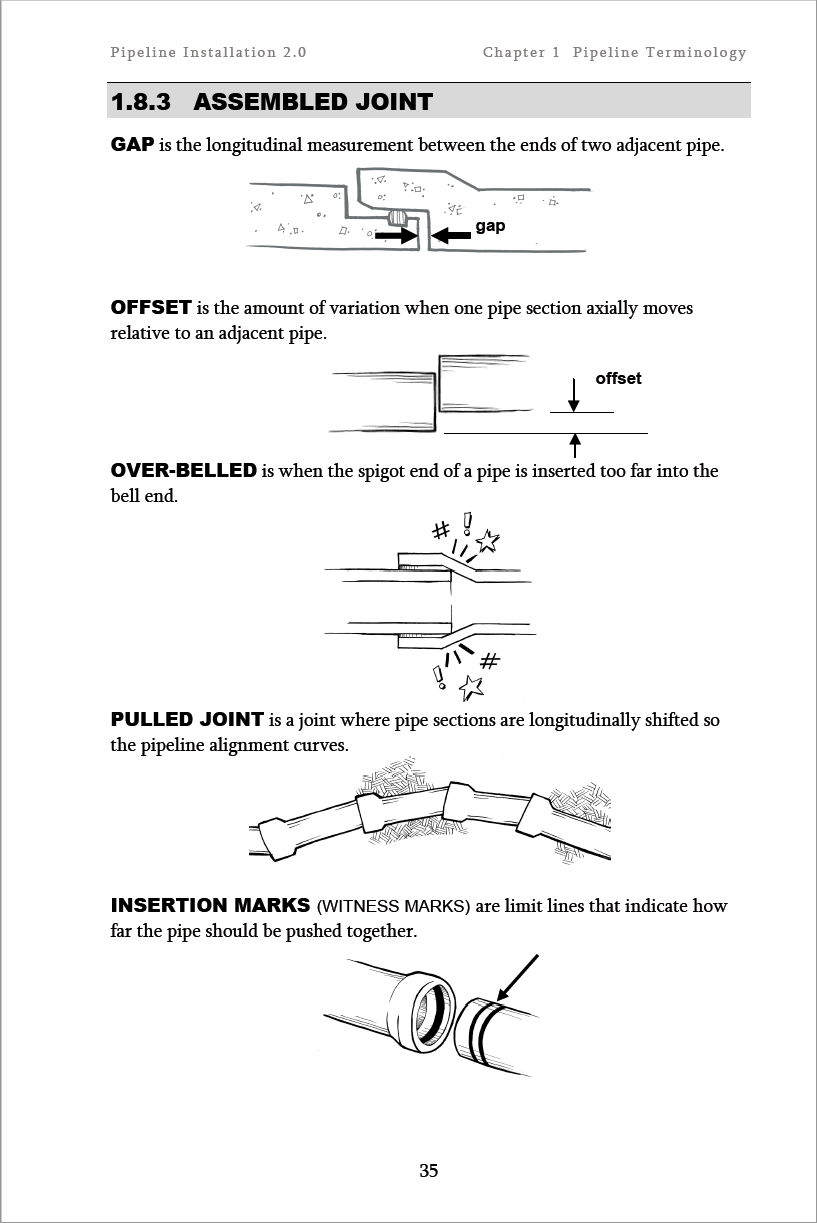 Pipeline Installation 2.0

Chapter 1 Pipeline Terminology

1.8.3 ASSEMBLED JOINT

GAP is the longitudinal measurement between the ends of two adjacent pipe.

gap

OFFSET is the amount of variation when one pipe section axially moves relative to an adjacent pipe.

offset

OVER-BELLED is when the spigot end of a pipe is inserted too far into the bell end.

# !

! #

PULLED JOINT is a joint where pipe sections are longitudinally shifted so the pipeline alignment curves.

INSERTION MARKS (WITNESS MARKS) are limit lines that indicate how far the pipe should be pushed together.

35